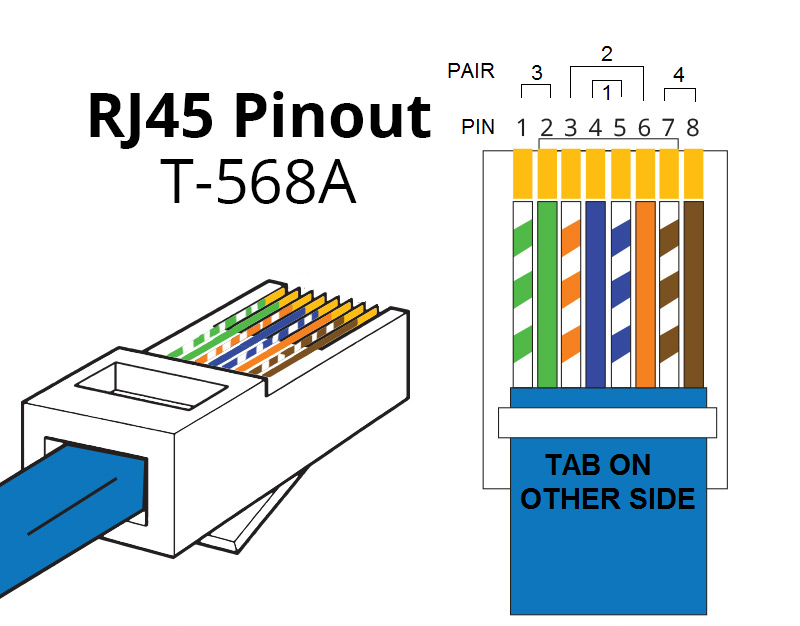 RJ45 Pinout
T-568A

PAIR 3 2 1 4

PIN 1 2 3 4 5 6 7 8

TAB ON
OTHER SIDE