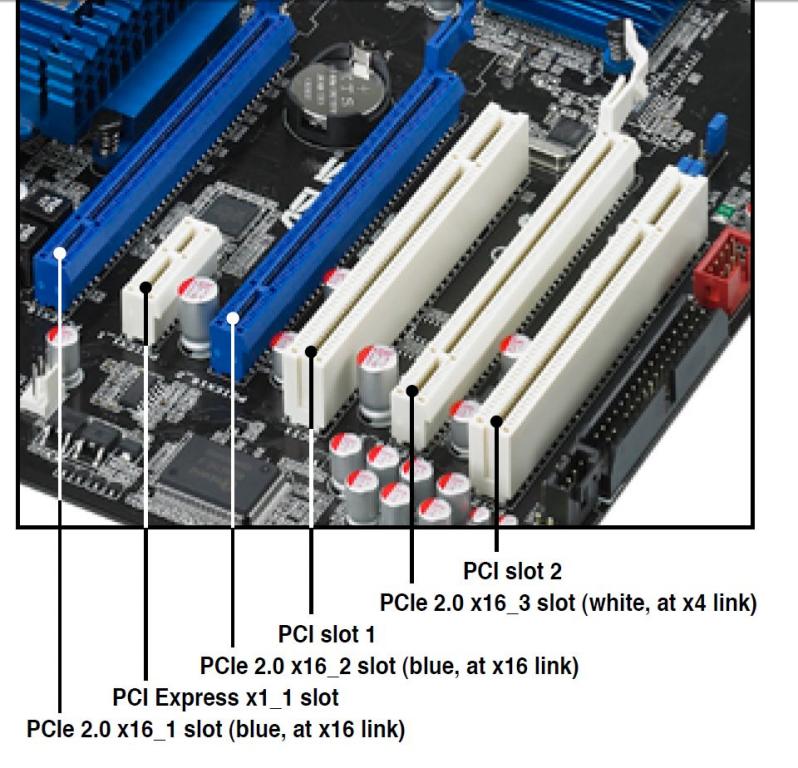 PCI slot 2
PCIe 2.0 x16_3 slot (white, at x4 link)
PCI slot 1
PCIe 2.0 x16_2 slot (blue, at x16 link)
PCI Express x1_1 slot
PCIe 2.0 x16_1 slot (blue, at x16 link)