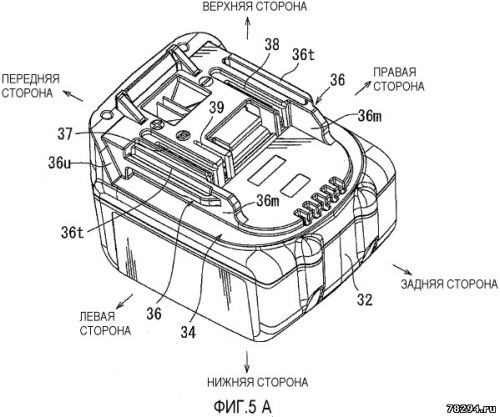 ВЕРХНЯЯ СТОРОНА

ПЕРЕДНЯЯ СТОРОНА

38

36t

36

ПРАВАЯ СТОРОНА

39

36m

37

36u

36m

36t

36

34

32

ЗАДНЯЯ СТОРОНА

ЛЕВАЯ СТОРОНА

НИЖНЯЯ СТОРОНА

ФИГ.5 А

78294.ru