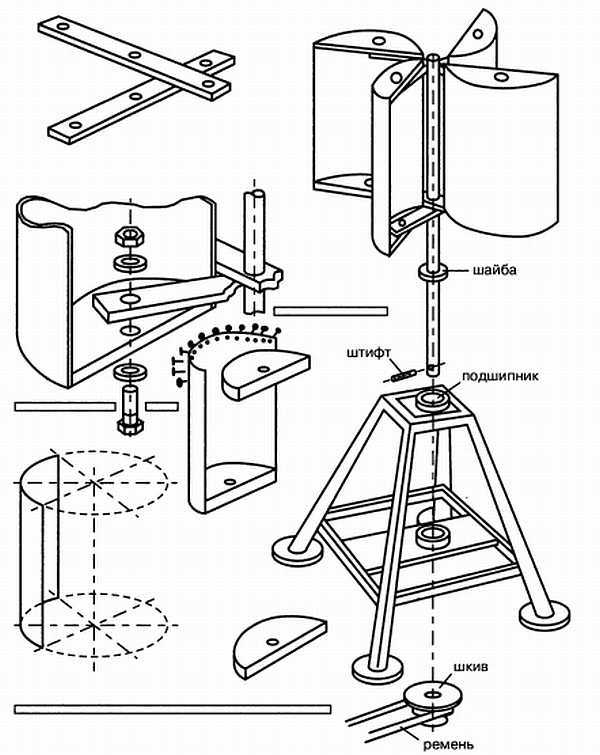 шайба
штифт
подшипник
шкив
ремень