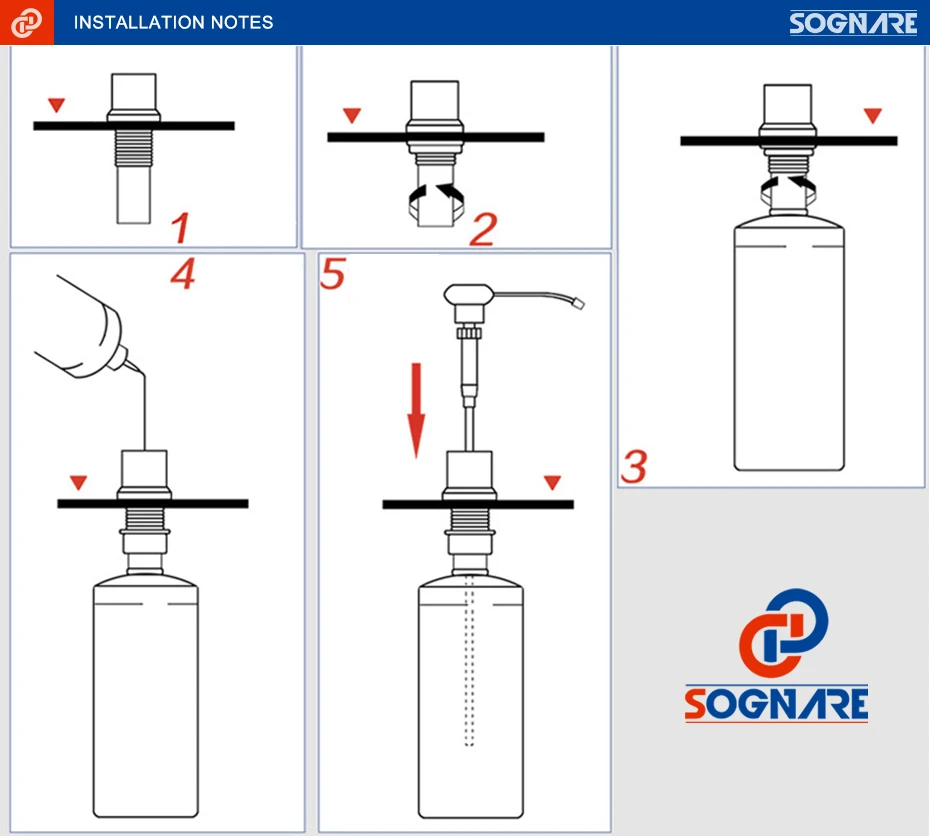 INSTALLATION NOTES

SOGNARE

1

2

3

4

5

SOGNARE