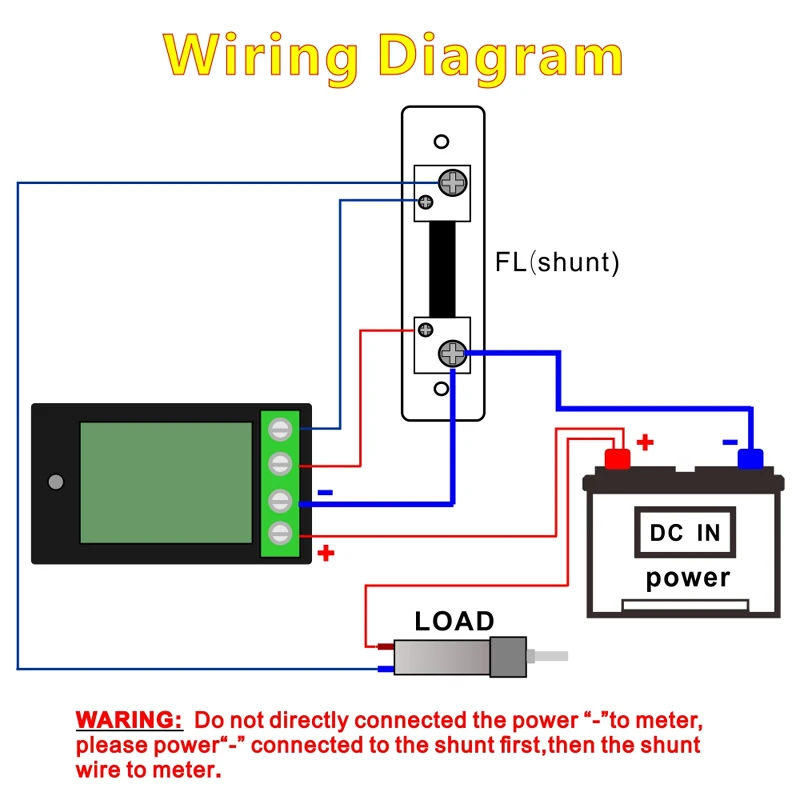 Wiring Diagram

FL(shunt)

-

+

+

-

DC IN

power

LOAD

WARING: Do not directly connected the power “-”to meter, please power“-” connected to the shunt first,then the shunt wire to meter.