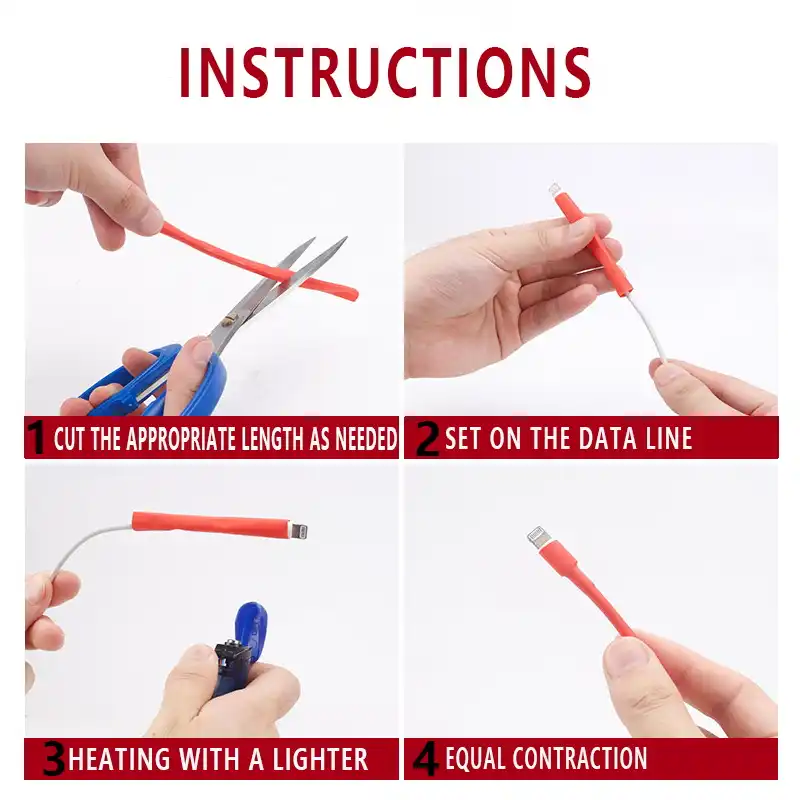 INSTRUCTIONS

1 CUT THE APPROPRIATE LENGTH AS NEEDED

2 SET ON THE DATA LINE

3 HEATING WITH A LIGHTER

4 EQUAL CONTRACTION