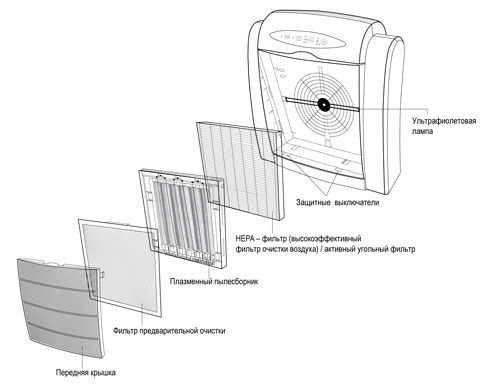 Ультрафиолетовая лампа

Защитные выключатели

HEPA – фильтр (высокоэффективный фильтр очистки воздуха) / активный угольный фильтр

Плазменный пылесборник

Фильтр предварительной очистки

Передняя крышка