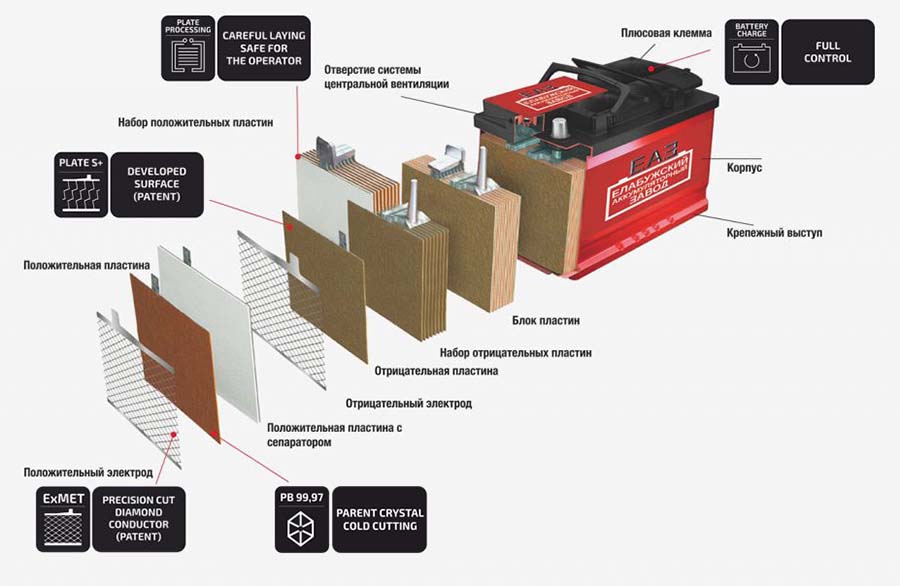 PLATE PROCESSING

CAREFUL LAYING SAFE FOR THE OPERATOR

Плюсовая клемма

BATTERY CHARGE

FULL CONTROL

Отверстие системы центральной вентиляции

Набор положительных пластин

PLATE S+

DEVELOPED SURFACE (PATENT)

ЕАЗ
ЕЛАБУЖСКИЙ АККУМУЛЯТОРНЫЙ ЗАВОД

Корпус

Крепежный выступ

Положительная пластина

Блок пластин

Набор отрицательных пластин

Отрицательная пластина

Отрицательный электрод

Положительная пластина с сепаратором

Положительный электрод

ExMET

PRECISION CUT DIAMOND CONDUCTOR (PATENT)

PB 99,97

PARENT CRYSTAL COLD CUTTING