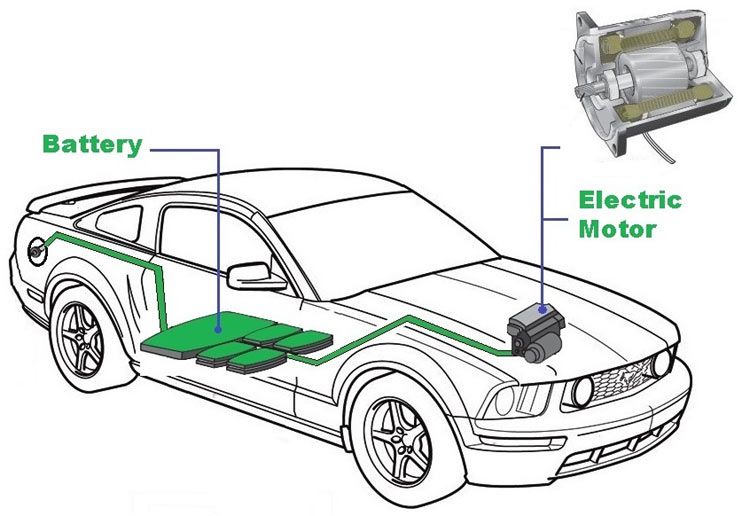 Battery

Electric Motor