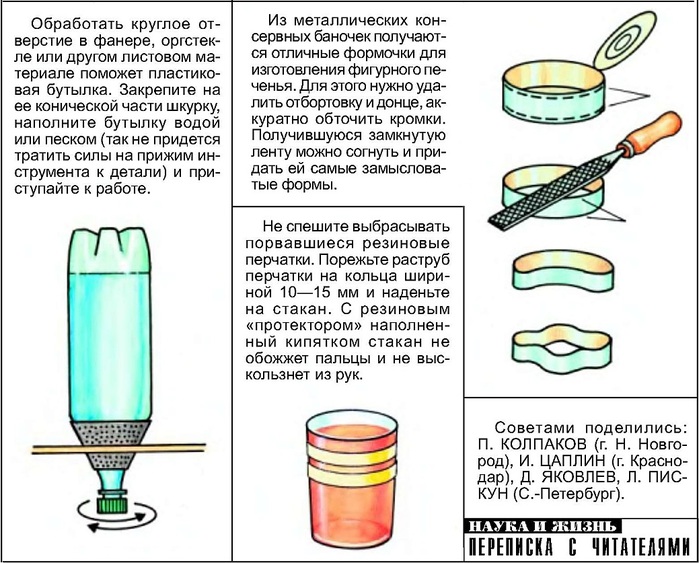 Обработать круглое отверстие в фанере, оргстекле или другом листовом материале поможет пластиковая бутылка. Закрепите на ее конической части шкурку, наполните бутылку водой или песком (так не придется тратить силы на прижим инструмента к детали) и приступайте к работе.

Из металлических консервных баночек получаются отличные формочки для изготовления фигурного печенья. Для этого нужно удалить отбортовку и донце, аккуратно обточить кромки. Получившуюся замкнутую ленту можно согнуть и придать ей самые замысловатые формы.

Не спешите выбрасывать порвавшиеся резиновые перчатки. Порежьте раструб перчатки на кольца шириной 10—15 мм и наденьте на стакан. С резиновым «протектором» наполненный кипятком стакан не обожжет пальцы и не выскользнет из рук.

Советами поделились: П. КОЛПАКОВ (г. Н. Новгород), И. ЦАПЛИН (г. Краснодар), Д. ЯКОВЛЕВ, Л. ПИСКУН (С.-Петербург).

НАУКА И ЖИЗНЬ
ПЕРЕПИСКА С ЧИТАТЕЛЯМИ