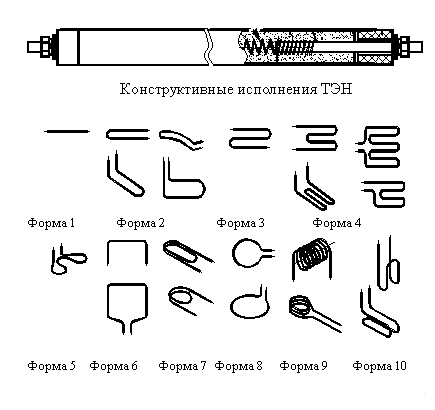 Конструктивные исполнения ТЭН

Форма 1 Форма 2 Форма 3 Форма 4

Форма 5 Форма 6 Форма 7 Форма 8 Форма 9 Форма 10