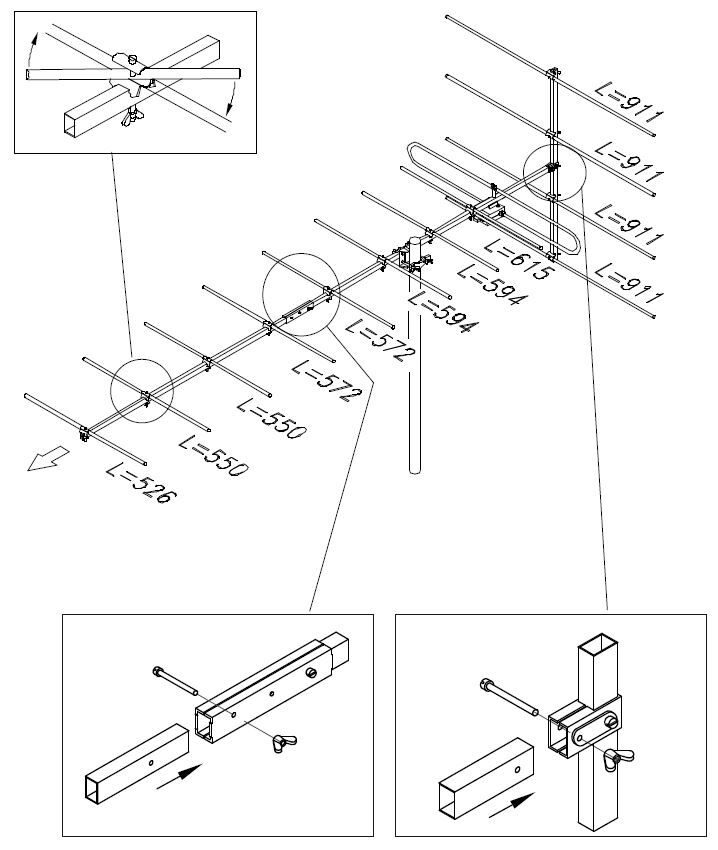 L=911
L=911
L=911
L=911
L=615
L=594
L=594
L=572
L=572
L=550
L=550
L=526