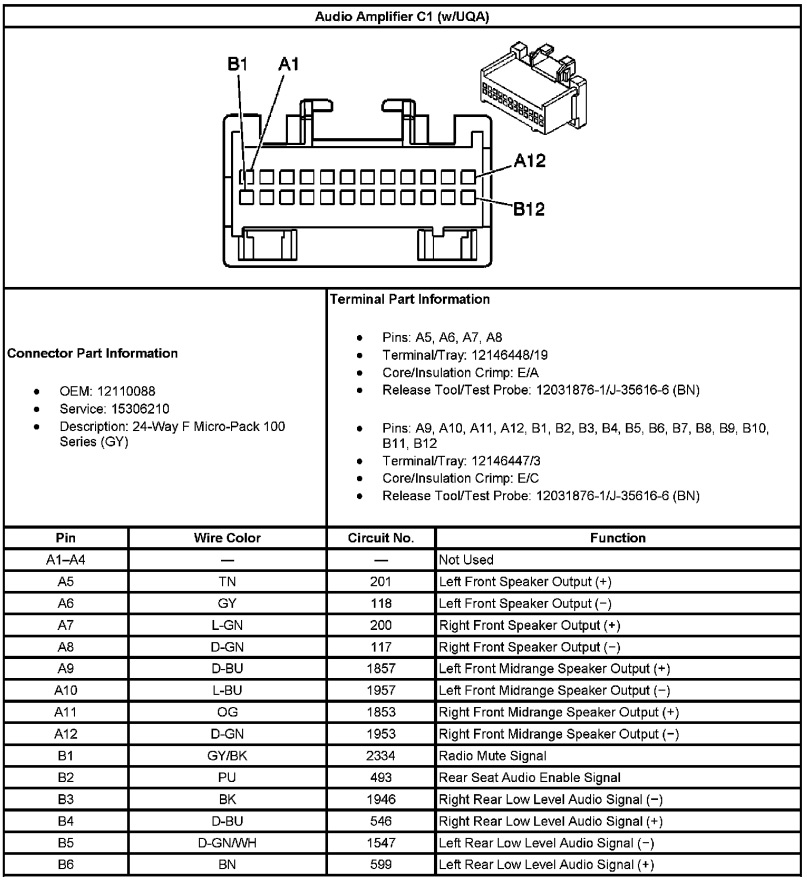 Audio Amplifier C1 (w/UQA)

B1 A1

A12

B12

Connector Part Information

- OEM: 12110088
- Service: 15306210
- Description: 24-Way F Micro-Pack 100 Series (GY)

Terminal Part Information

- Pins: A5, A6, A7, A8
- Terminal/Tray: 12146448/19
- Core/Insulation Crimp: E/A
- Release Tool/Test Probe: 12031876-1/J-35616-6 (BN)

- Pins: A9, A10, A11, A12, B1, B2, B3, B4, B5, B6, B7, B8, B9, B10, B11, B12
- Terminal/Tray: 12146447/3
- Core/Insulation Crimp: E/C
- Release Tool/Test Probe: 12031876-1/J-35616-6 (BN)

| Pin | Wire Color | Circuit No. | Function |
|---|---|---|---|
| A1–A4 | — | — | Not Used |
| A5 | TN | 201 | Left Front Speaker Output (+) |
| A6 | GY | 118 | Left Front Speaker Output (−) |
| A7 | L-GN | 200 | Right Front Speaker Output (+) |
| A8 | D-GN | 117 | Right Front Speaker Output (−) |
| A9 | D-BU | 1857 | Left Front Midrange Speaker Output (+) |
| A10 | L-BU | 1957 | Left Front Midrange Speaker Output (−) |
| A11 | OG | 1853 | Right Front Midrange Speaker Output (+) |
| A12 | D-GN | 1953 | Right Front Midrange Speaker Output (−) |
| B1 | GY/BK | 2334 | Radio Mute Signal |
| B2 | PU | 493 | Rear Seat Audio Enable Signal |
| B3 | BK | 1946 | Right Rear Low Level Audio Signal (−) |
| B4 | D-BU | 546 | Right Rear Low Level Audio Signal (+) |
| B5 | D-GN/WH | 1547 | Left Rear Low Level Audio Signal (−) |
| B6 | BN | 599 | Left Rear Low Level Audio Signal (+) |