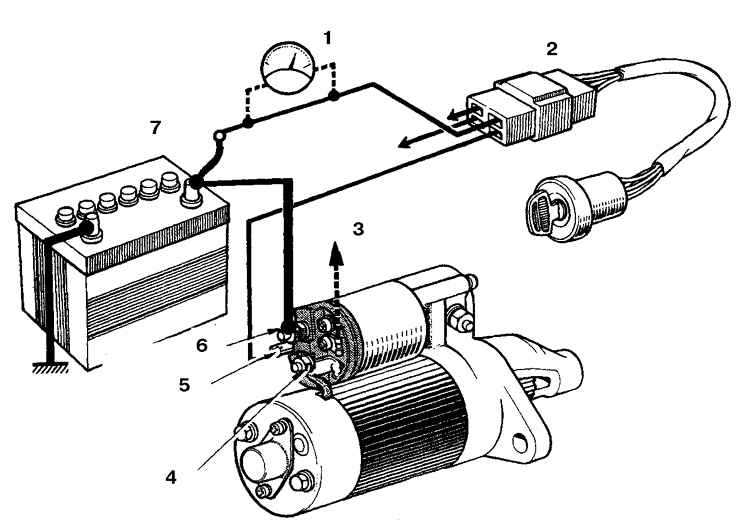 1
2
7
3
6
5
4