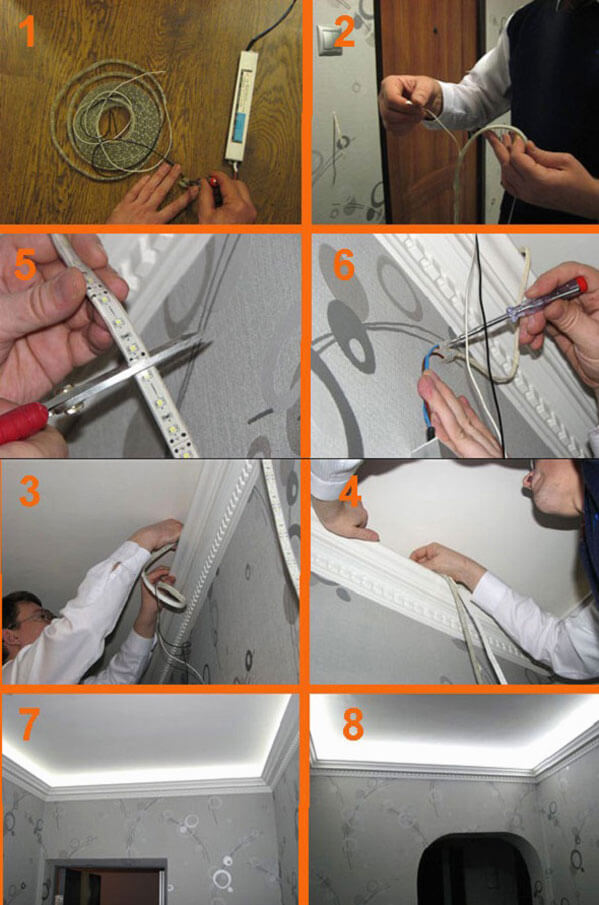 1
2
5
6
3
4
7
8