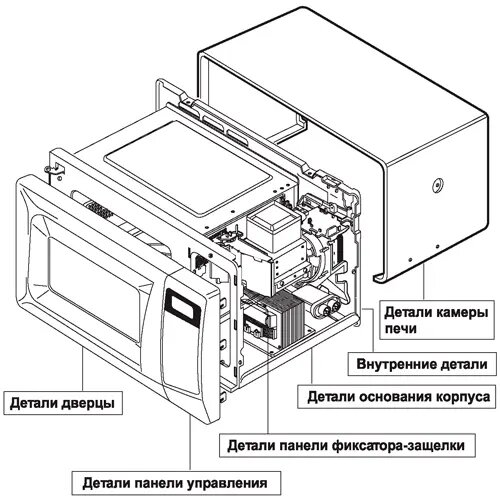 Детали камеры печи

Внутренние детали

Детали основания корпуса

Детали дверцы

Детали панели фиксатора-защелки

Детали панели управления