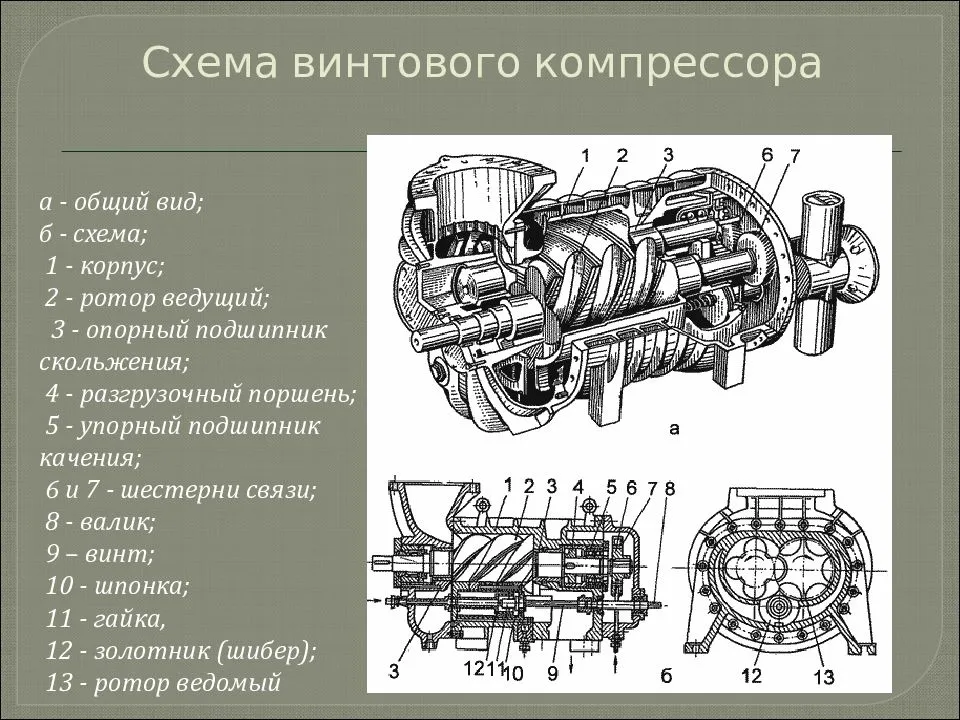 Схема винтового компрессора

а - общий вид;
б - схема;
1 - корпус;
2 - ротор ведущий;
3 - опорный подшипник скольжения;
4 - разгрузочный поршень;
5 - упорный подшипник качения;
6 и 7 - шестерни связи;
8 - валик;
9 – винт;
10 - шпонка;
11 - гайка,
12 - золотник (шибер);
13 - ротор ведомый

1 2 3 6 7
а

1 2 3 4 5 6 7 8
3 12 11 10 9
б
12 13