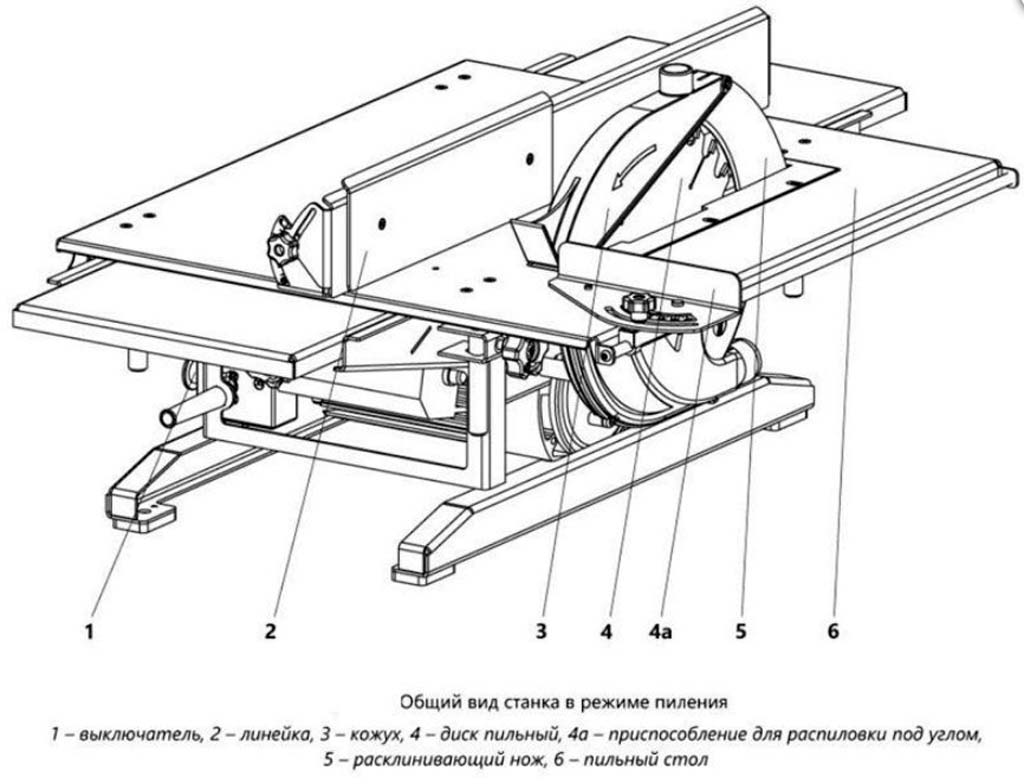 1
2
3
4
4а
5
6

Общий вид станка в режиме пиления

1 – выключатель, 2 – линейка, 3 – кожух, 4 – диск пильный, 4а – приспособление для распиловки под углом, 5 – расклинивающий нож, 6 – пильный стол