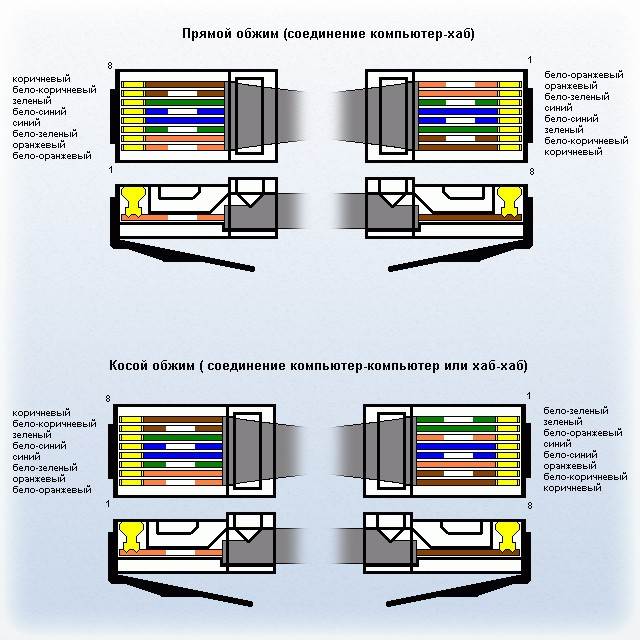 Прямой обжим (соединение компьютер-хаб)

8

коричневый
бело-коричневый
зеленый
бело-синий
синий
бело-зеленый
оранжевый
бело-оранжевый

1

1

бело-оранжевый
оранжевый
бело-зеленый
синий
бело-синий
зеленый
бело-коричневый
коричневый

8

Косой обжим ( соединение компьютер-компьютер или хаб-хаб)

8

коричневый
бело-коричневый
зеленый
бело-синий
синий
бело-зеленый
оранжевый
бело-оранжевый

1

1

бело-зеленый
зеленый
бело-оранжевый
синий
бело-синий
оранжевый
бело-коричневый
коричневый

8