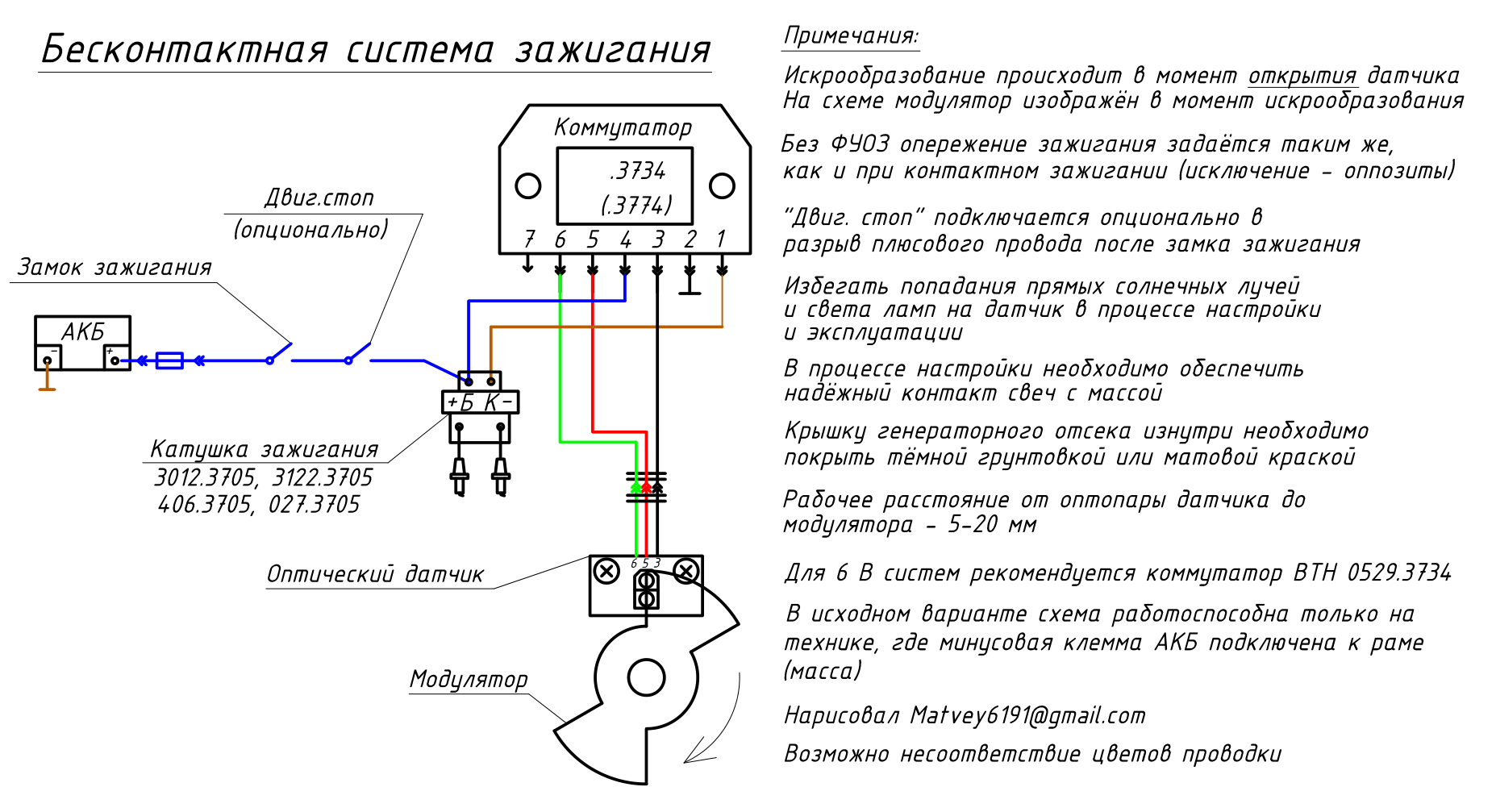 Бесконтактная система зажигания

Коммутатор
.3734
(.3774)
7 6 5 4 3 2 1

Двиг.стоп
(опционально)

Замок зажигания

АКБ
-
+

+Б К-

Катушка зажигания
3012.3705, 3122.3705
406.3705, 027.3705

6 5 3
Оптический датчик

Модулятор

Примечания:

Искрообразование происходит в момент открытия датчика
На схеме модулятор изображён в момент искрообразования

Без ФУОЗ опережение зажигания задаётся таким же, как и при контактном зажигании (исключение - оппозиты)

"Двиг. стоп" подключается опционально в разрыв плюсового провода после замка зажигания

Избегать попадания прямых солнечных лучей и света ламп на датчик в процессе настройки и эксплуатации

В процессе настройки необходимо обеспечить надёжный контакт свеч с массой

Крышку генераторного отсека изнутри необходимо покрыть тёмной грунтовкой или матовой краской

Рабочее расстояние от оптопары датчика до модулятора - 5-20 мм

Для 6 В систем рекомендуется коммутатор ВТН 0529.3734

В исходном варианте схема работоспособна только на технике, где минусовая клемма АКБ подключена к раме (масса)

Нарисовал Matvey6191@gmail.com

Возможно несоответствие цветов проводки