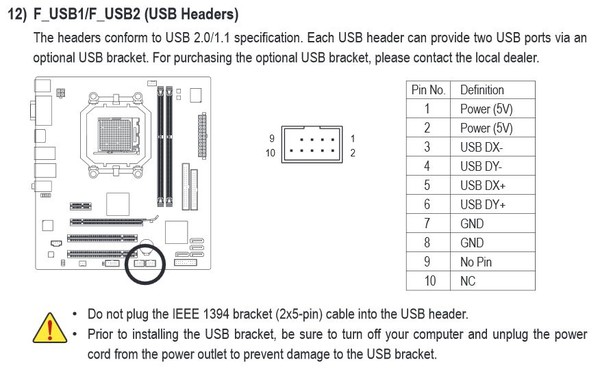 12) F_USB1/F_USB2 (USB Headers)

The headers conform to USB 2.0/1.1 specification. Each USB header can provide two USB ports via an optional USB bracket. For purchasing the optional USB bracket, please contact the local dealer.

9
10
1
2

| Pin No. | Definition |
|---|---|
| 1 | Power (5V) |
| 2 | Power (5V) |
| 3 | USB DX- |
| 4 | USB DY- |
| 5 | USB DX+ |
| 6 | USB DY+ |
| 7 | GND |
| 8 | GND |
| 9 | No Pin |
| 10 | NC |

• Do not plug the IEEE 1394 bracket (2x5-pin) cable into the USB header.
• Prior to installing the USB bracket, be sure to turn off your computer and unplug the power cord from the power outlet to prevent damage to the USB bracket.