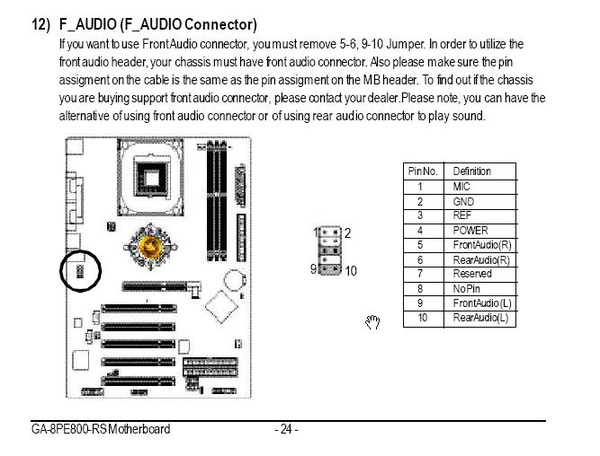 12) F_AUDIO (F_AUDIO Connector)

If you want to use Front Audio connector, you must remove 5-6, 9-10 Jumper. In order to utilize the front audio header, your chassis must have front audio connector. Also please make sure the pin assigment on the cable is the same as the pin assigment on the MB header. To find out if the chassis you are buying support front audio connector, please contact your dealer.Please note, you can have the alternative of using front audio connector or of using rear audio connector to play sound.

1 2

9 10

| Pin No. | Definition |
|---|---|
| 1 | MIC |
| 2 | GND |
| 3 | REF |
| 4 | POWER |
| 5 | FrontAudio(R) |
| 6 | RearAudio(R) |
| 7 | Reserved |
| 8 | No Pin |
| 9 | FrontAudio (L) |
| 10 | RearAudio(L) |

GA-8PE800-RS Motherboard - 24 -