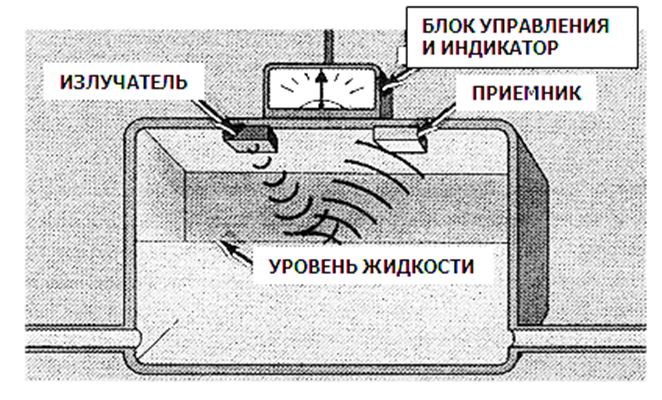 БЛОК УПРАВЛЕНИЯ И ИНДИКАТОР

ИЗЛУЧАТЕЛЬ

ПРИЕМНИК

УРОВЕНЬ ЖИДКОСТИ