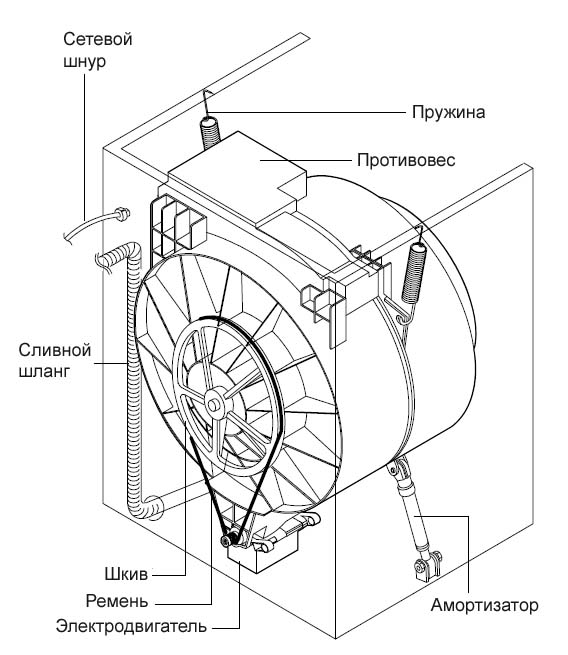 Сетевой шнур

Пружина

Противовес

Сливной шланг

Шкив

Ремень

Электродвигатель

Амортизатор