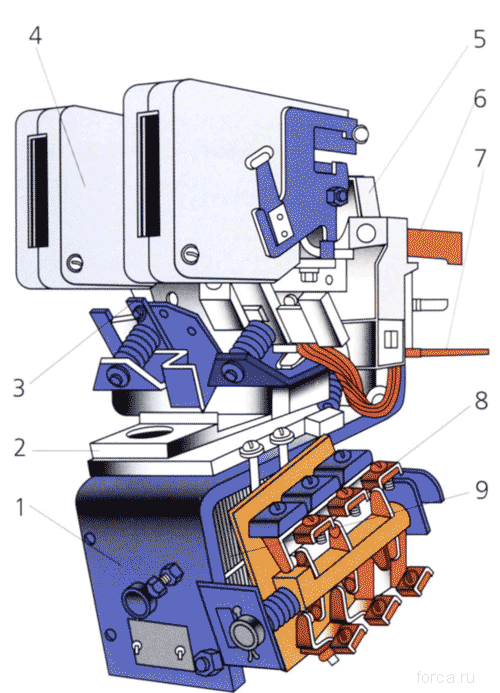 4
5
6
7
3
8
2
9
1
forca.ru