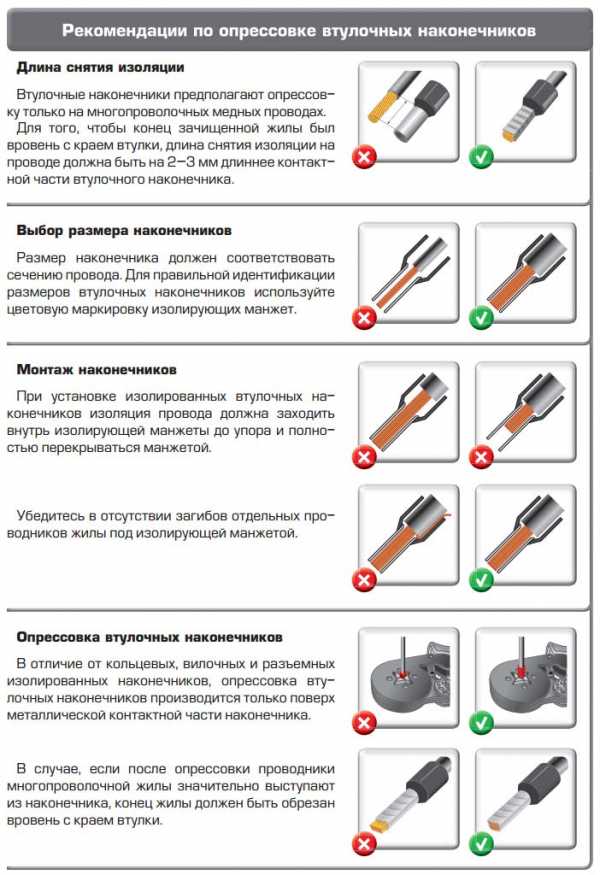 Рекомендации по опрессовке втулочных наконечников

Длина снятия изоляции

Втулочные наконечники предполагают опрессовку только на многопроволочных медных проводах. Для того, чтобы конец зачищенной жилы был вровень с краем втулки, длина снятия изоляции на проводе должна быть на 2–3 мм длиннее контактной части втулочного наконечника.

Выбор размера наконечников

Размер наконечника должен соответствовать сечению провода. Для правильной идентификации размеров втулочных наконечников используйте цветовую маркировку изолирующих манжет.

Монтаж наконечников

При установке изолированных втулочных наконечников изоляция провода должна заходить внутрь изолирующей манжеты до упора и полностью перекрываться манжетой.

Убедитесь в отсутствии загибов отдельных проводников жилы под изолирующей манжетой.

Опрессовка втулочных наконечников

В отличие от кольцевых, вилочных и разъемных изолированных наконечников, опрессовка втулочных наконечников производится только поверх металлической контактной части наконечника.

В случае, если после опрессовки проводники многопроволочной жилы значительно выступают из наконечника, конец жилы должен быть обрезан вровень с краем втулки.